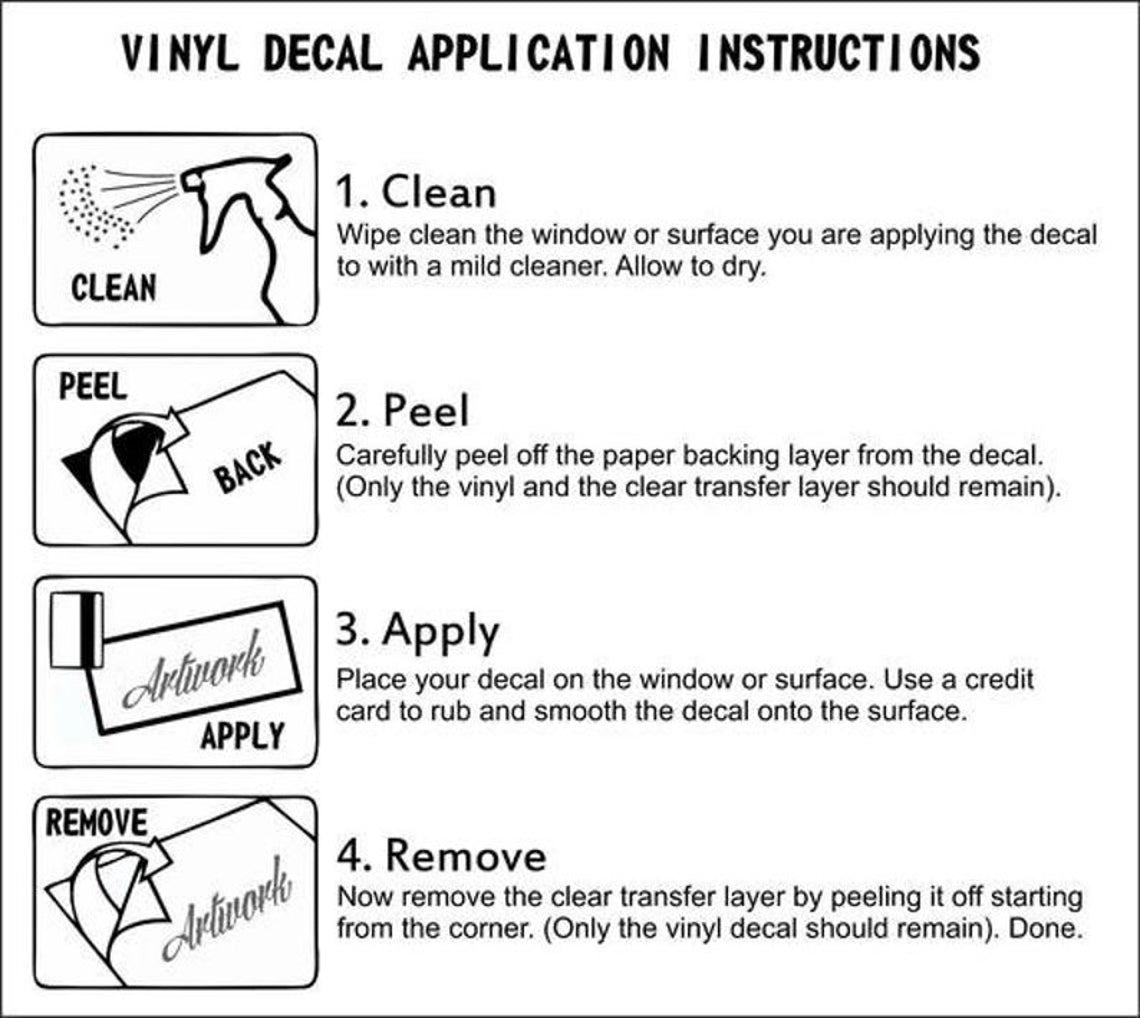 VINYL DECAL APPLICATION INSTRUCTIONS

CLEAN

1. Clean
Wipe clean the window or surface you are applying the decal to with a mild cleaner. Allow to dry.

PEEL
BACK

2. Peel
Carefully peel off the paper backing layer from the decal. (Only the vinyl and the clear transfer layer should remain).

Artwork
APPLY

3. Apply
Place your decal on the window or surface. Use a credit card to rub and smooth the decal onto the surface.

REMOVE
Artwork

4. Remove
Now remove the clear transfer layer by peeling it off starting from the corner. (Only the vinyl decal should remain). Done.